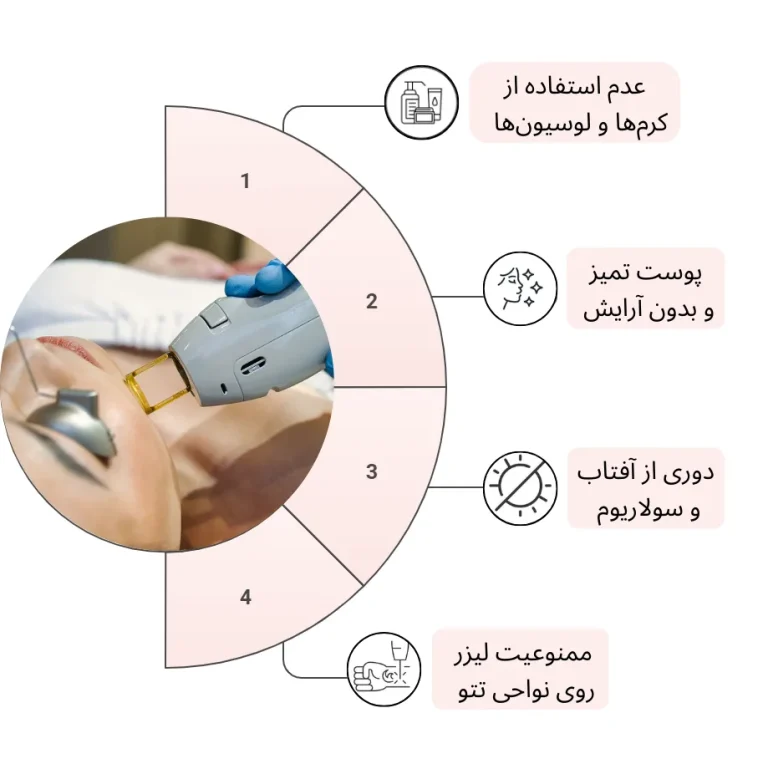 1
عدم استفاده از کرم‌ها و لوسیون‌ها

2
پوست تمیز و بدون آرایش

3
دوری از آفتاب و سولاریوم

4
ممنوعیت لیزر روی نواحی تتو